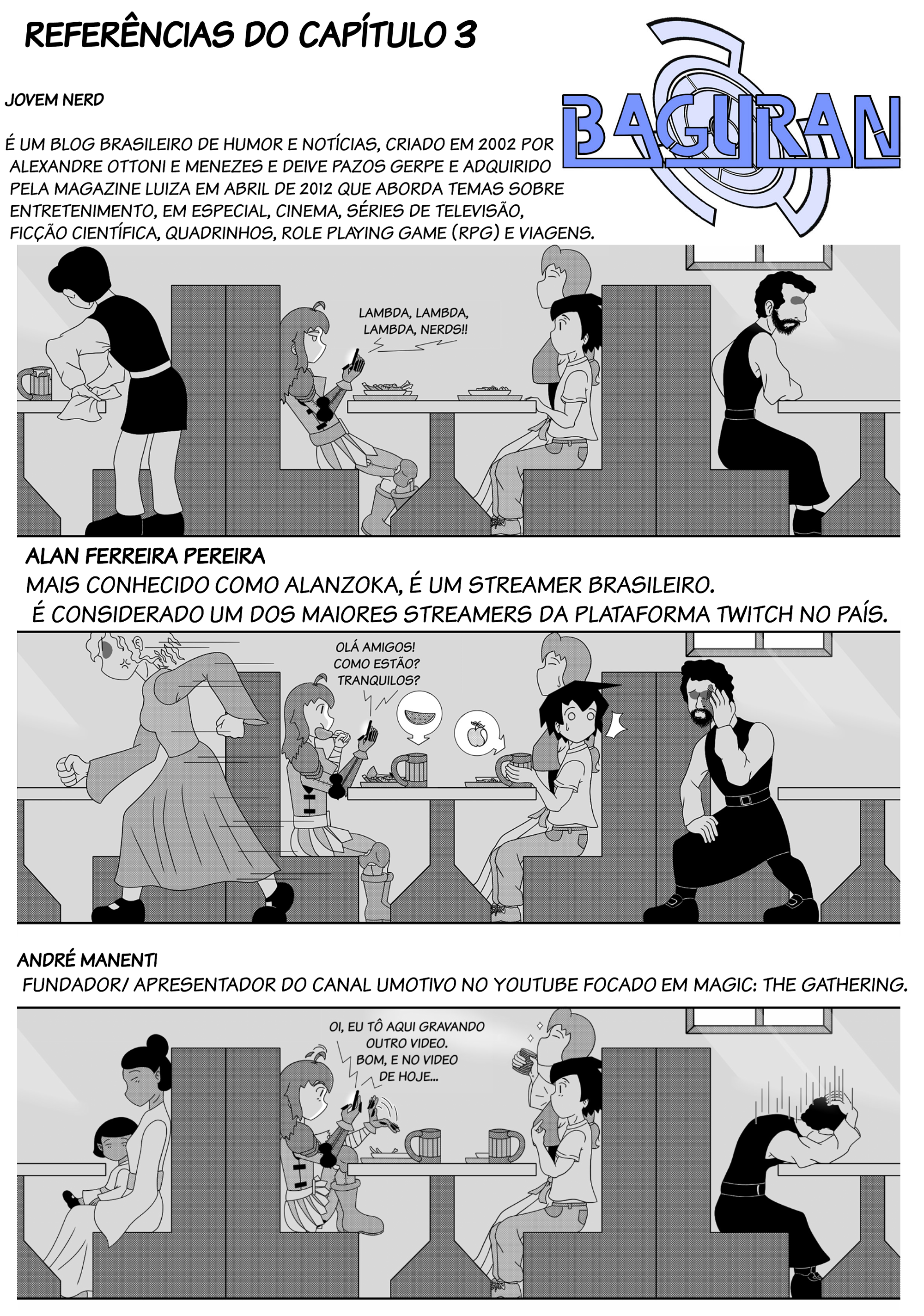 REFERÊNCIAS DO CAPÍTULO 3

BAGURAN

JOVEM NERD

É UM BLOG BRASILEIRO DE HUMOR E NOTÍCIAS, CRIADO EM 2002 POR ALEXANDRE OTTONI E MENEZES E DEIVE PAZOS GERPE E ADQUIRIDO PELA MAGAZINE LUIZA EM ABRIL DE 2012 QUE ABORDA TEMAS SOBRE ENTRETENIMENTO, EM ESPECIAL, CINEMA, SÉRIES DE TELEVISÃO, FICÇÃO CIENTÍFICA, QUADRINHOS, ROLE PLAYING GAME (RPG) E VIAGENS.

LAMBDA, LAMBDA, LAMBDA, NERDS!!

ALAN FERREIRA PEREIRA
MAIS CONHECIDO COMO ALANZOKA, É UM STREAMER BRASILEIRO. É CONSIDERADO UM DOS MAIORES STREAMERS DA PLATAFORMA TWITCH NO PAÍS.

OLÁ AMIGOS! COMO ESTÃO? TRANQUILOS?

ANDRÉ MANENTI
FUNDADOR/ APRESENTADOR DO CANAL UMOTIVO NO YOUTUBE FOCADO EM MAGIC: THE GATHERING.

OI, EU TÔ AQUI GRAVANDO OUTRO VIDEO. BOM, E NO VIDEO DE HOJE...